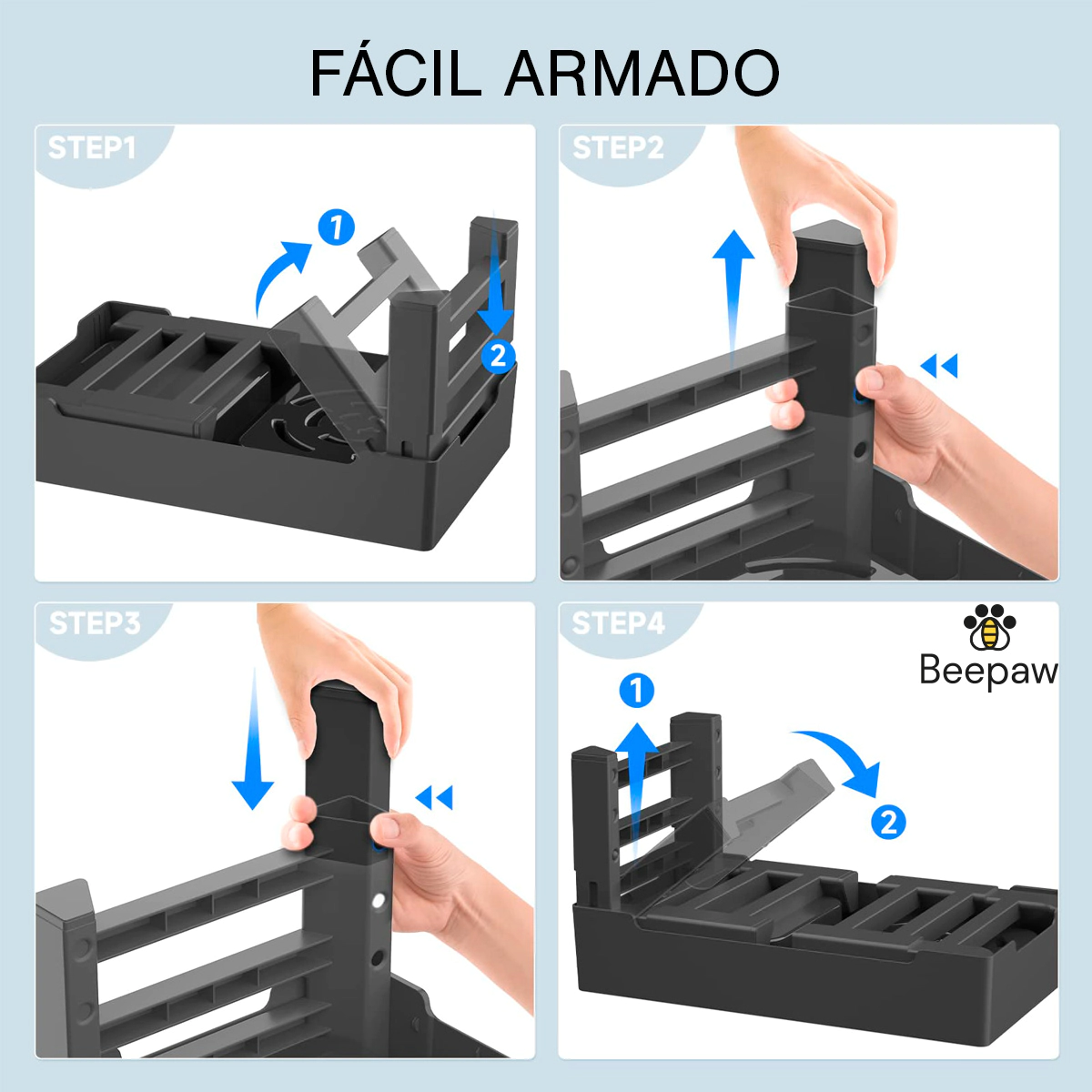 FÁCIL ARMADO

STEP1

1

2

STEP2

STEP3

STEP4

Beepaw

1

2